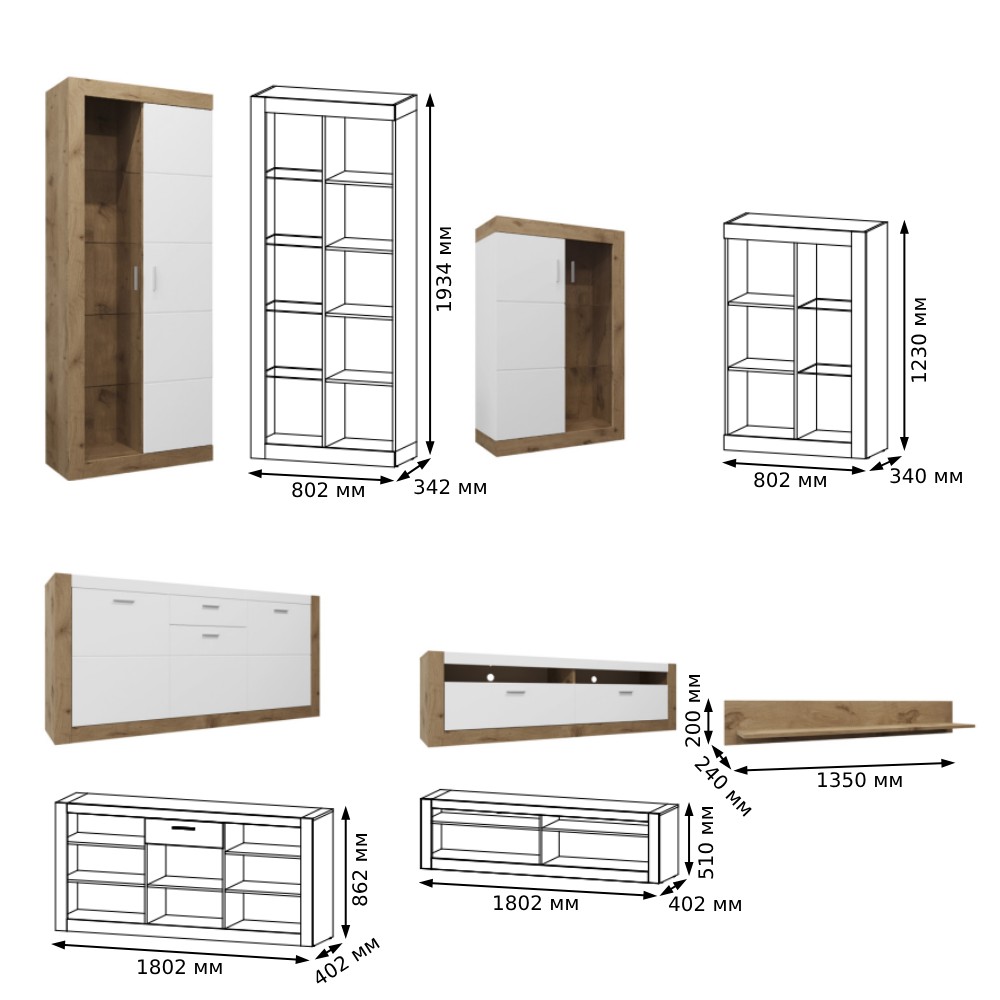 1934 мм
802 мм
342 мм
1230 мм
802 мм
340 мм
200 мм
240 мм
1350 мм
862 мм
1802 мм
402 мм
510 мм
1802 мм
402 мм