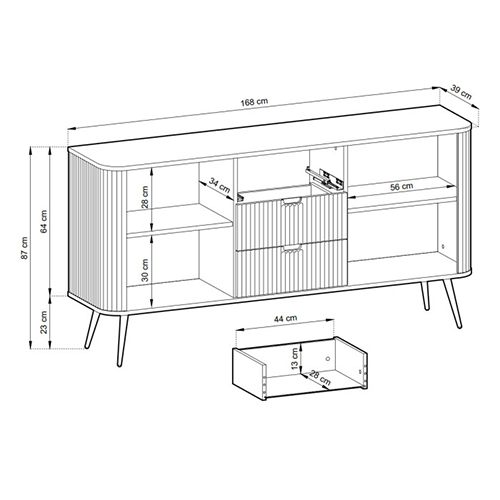 168 cm
39 cm
87 cm
64 cm
23 cm
28 cm
30 cm
34 cm
56 cm
44 cm
13 cm
28 cm